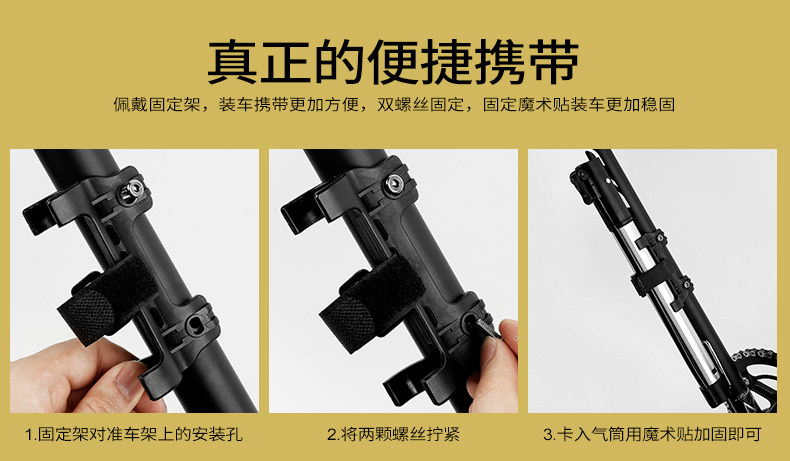 真正的便捷携带

佩戴固定架，装车携带更加方便，双螺丝固定，固定魔术贴装车更加稳固

1.固定架对准车架上的安装孔

2.将两颗螺丝拧紧

3.卡入气筒用魔术贴加固即可