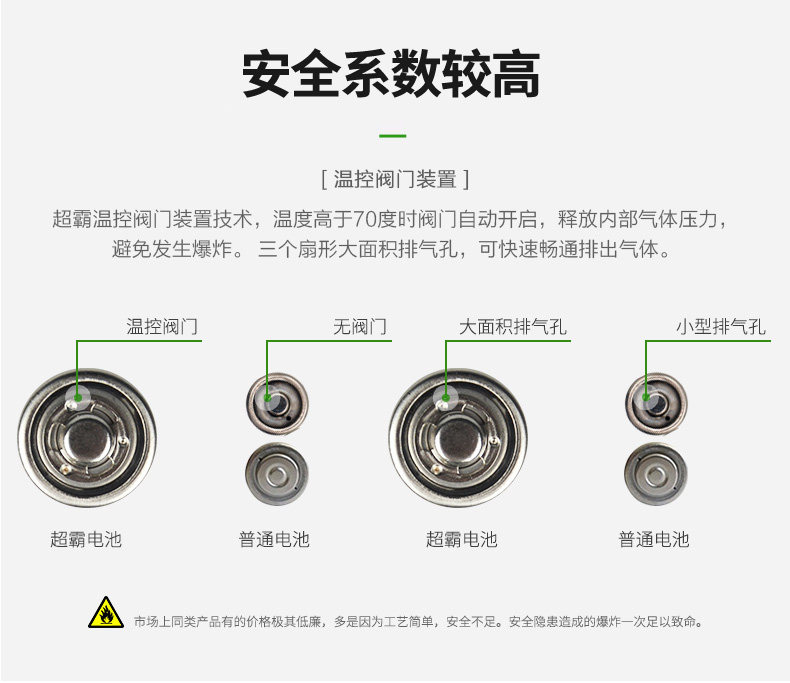 安全系数较高

[ 温控阀门装置 ]

超霸温控阀门装置技术，温度高于70度时阀门自动开启，释放内部气体压力，避免发生爆炸。 三个扇形大面积排气孔，可快速畅通排出气体。

温控阀门

无阀门

大面积排气孔

小型排气孔

超霸电池

普通电池

超霸电池

普通电池

市场上同类产品有的价格极其低廉，多是因为工艺简单，安全不足。安全隐患造成的爆炸一次足以致命。