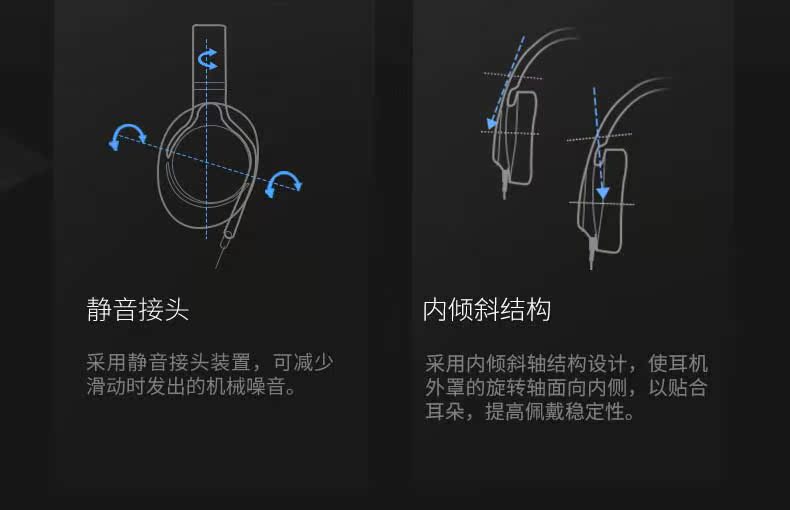 静音接头

采用静音接头装置，可减少滑动时发出的机械噪音。

内倾斜结构

采用内倾斜轴结构设计，使耳机外罩的旋转轴面向内侧，以贴合耳朵，提高佩戴稳定性。