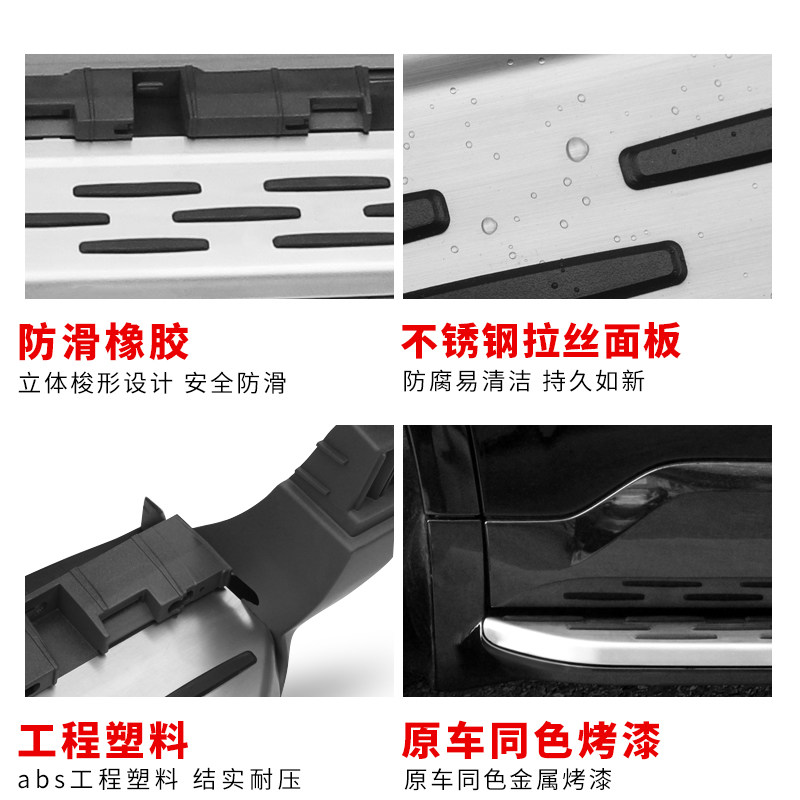 防滑橡胶
立体梭形设计 安全防滑

不锈钢拉丝面板
防腐易清洁 持久如新

工程塑料
abs工程塑料 结实耐压

原车同色烤漆
原车同色金属烤漆