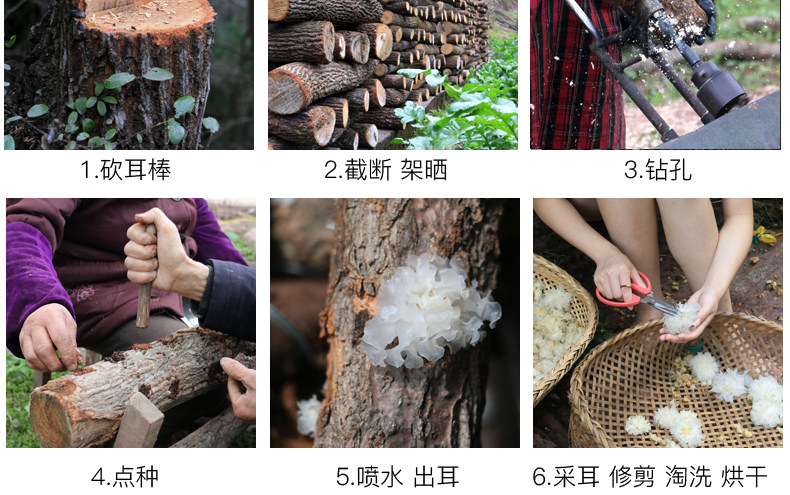 1.砍耳棒

2.截断 架晒

3.钻孔

4.点种

5.喷水 出耳

6.采耳 修剪 淘洗 烘干