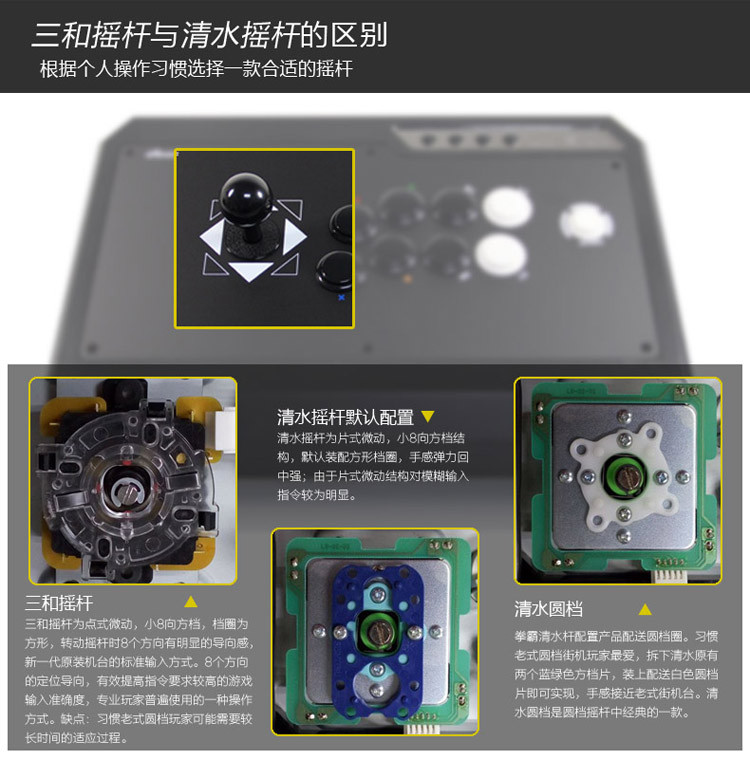 三和摇杆与清水摇杆的区别
根据个人操作习惯选择一款合适的摇杆

清水摇杆默认配置 ▼
清水摇杆为片式微动，小8向方档结构，默认装配方形档圈，手感弹力回中强；由于片式微动结构对模糊输入指令较为明显。

三和摇杆 ▲
三和摇杆为点式微动，小8向方档，档圈为方形，转动摇杆时8个方向有明显的导向感，新一代原装机台的标准输入方式。8个方向的定位导向，有效提高指令要求较高的游戏输入准确度，专业玩家普遍使用的一种操作方式。缺点：习惯老式圆档玩家可能需要较长时间的适应过程。

清水圆档 ▲
拳霸清水杆配置产品配送圆档圈。习惯老式圆档街机玩家最爱，拆下清水原有两个蓝绿色方档片，装上配送白色圆档片即可实现，手感接近老式街机台。清水圆档是圆档摇杆中经典的一款。