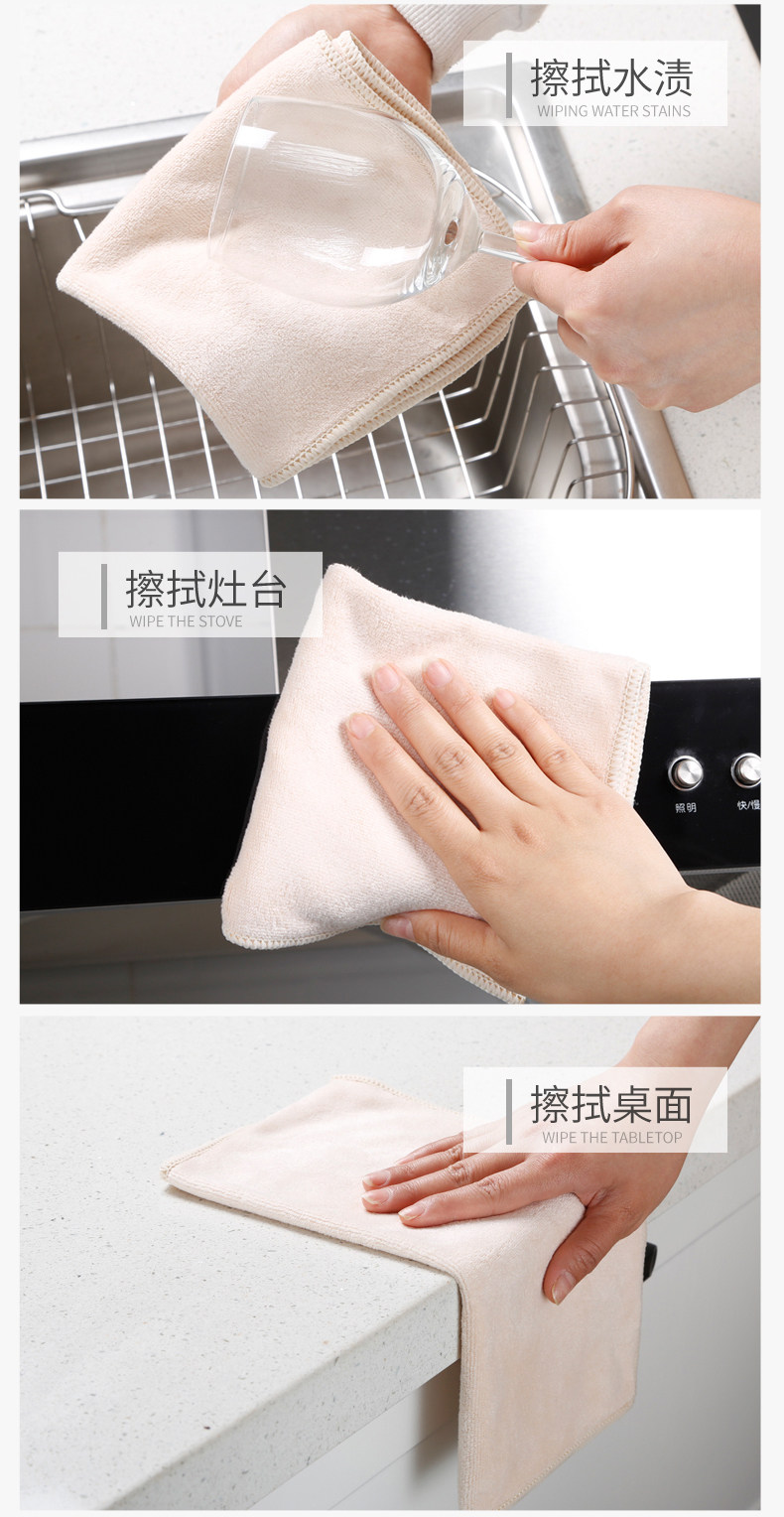 擦拭水渍
WIPING WATER STAINS

擦拭灶台
WIPE THE STOVE

照明

快/慢

擦拭桌面
WIPE THE TABLETOP