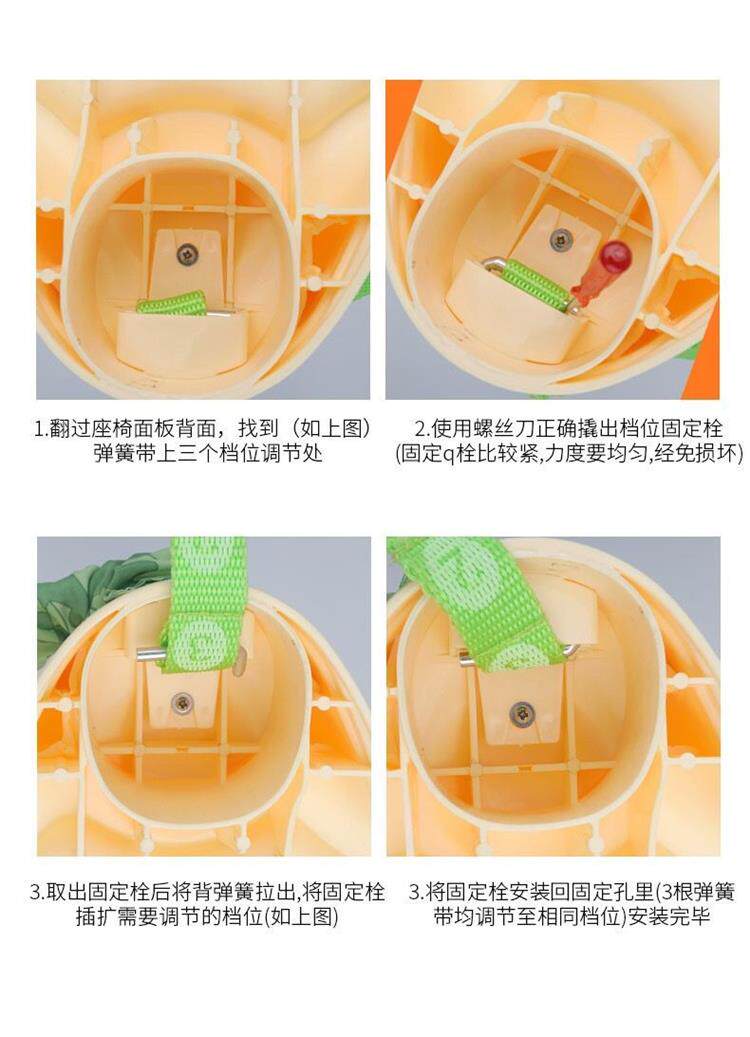 1.翻过座椅面板背面，找到（如上图）弹簧带上三个档位调节处

2.使用螺丝刀正确撬出档位固定栓(固定q栓比较紧,力度要均匀,经免损坏)

3.取出固定栓后将背弹簧拉出,将固定栓插扩需要调节的档位(如上图)

3.将固定栓安装回固定孔里(3根弹簧带均调节至相同档位)安装完毕