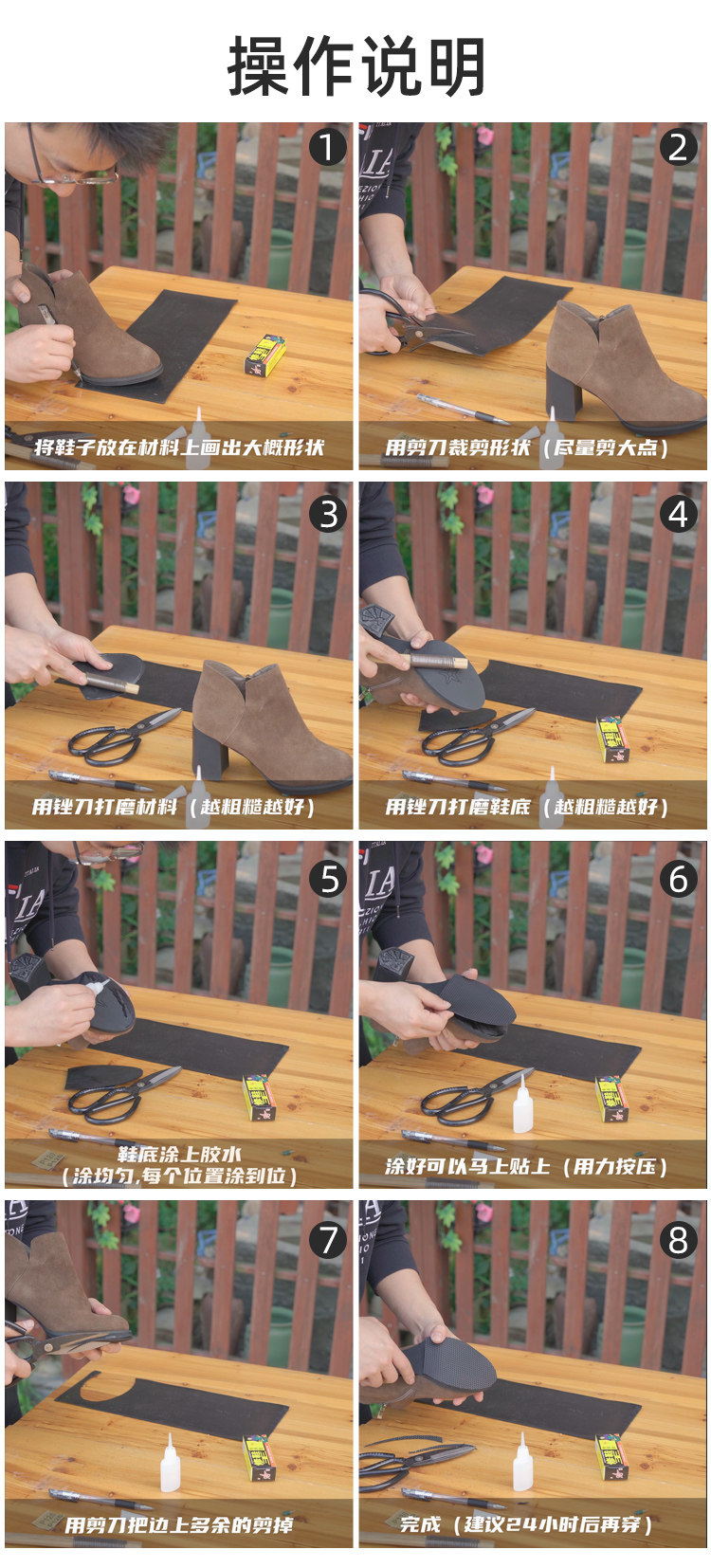 操作说明

1
将鞋子放在材料上画出大概形状

2
用剪刀裁剪形状（尽量剪大点）

3
用锉刀打磨材料（越粗糙越好）

4
用锉刀打磨鞋底（越粗糙越好）

5
鞋底涂上胶水
（涂均匀,每个位置涂到位）

6
涂好可以马上贴上（用力按压）

7
用剪刀把边上多余的剪掉

8
完成（建议24小时后再穿）