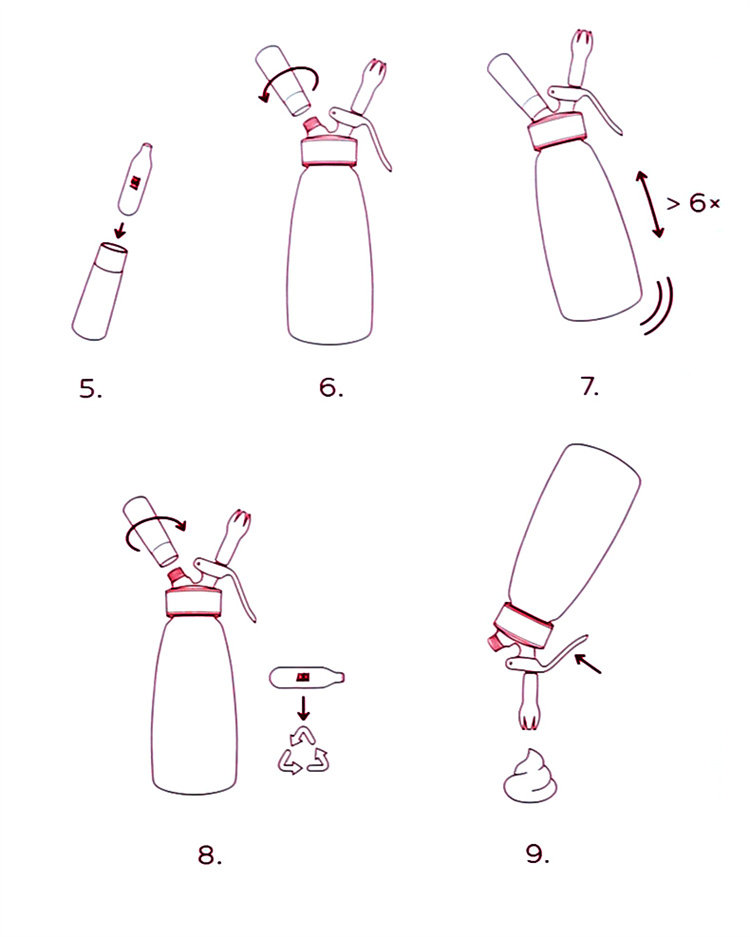 5.

6.

> 6×

7.

8.

9.