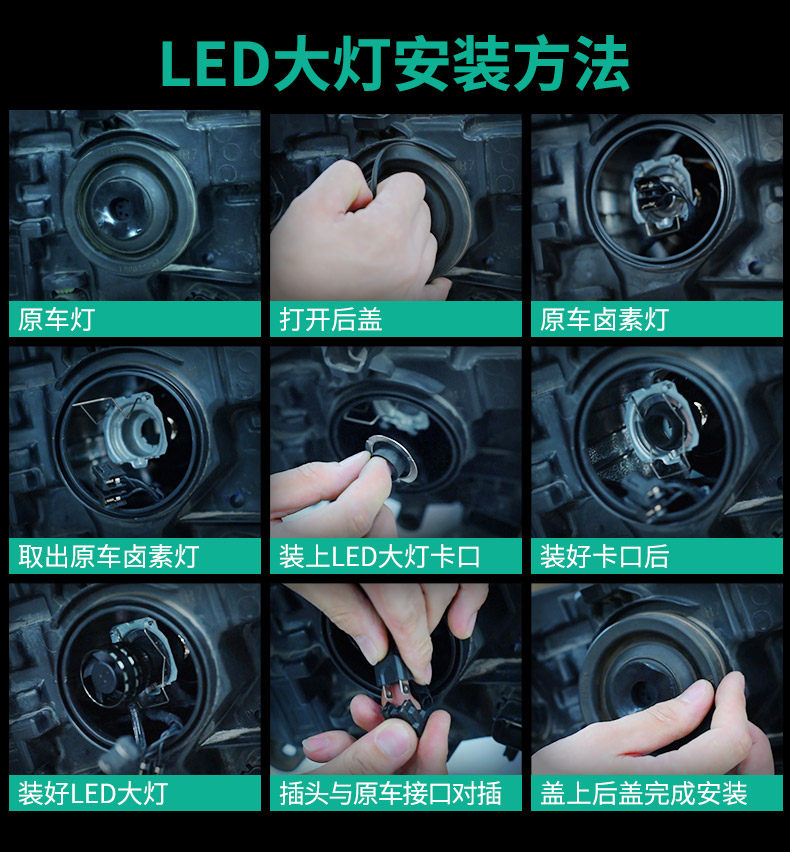 LED大灯安装方法

原车灯

打开后盖

原车卤素灯

取出原车卤素灯

装上LED大灯卡口

装好卡口后

装好LED大灯

插头与原车接口对插

盖上后盖完成安装