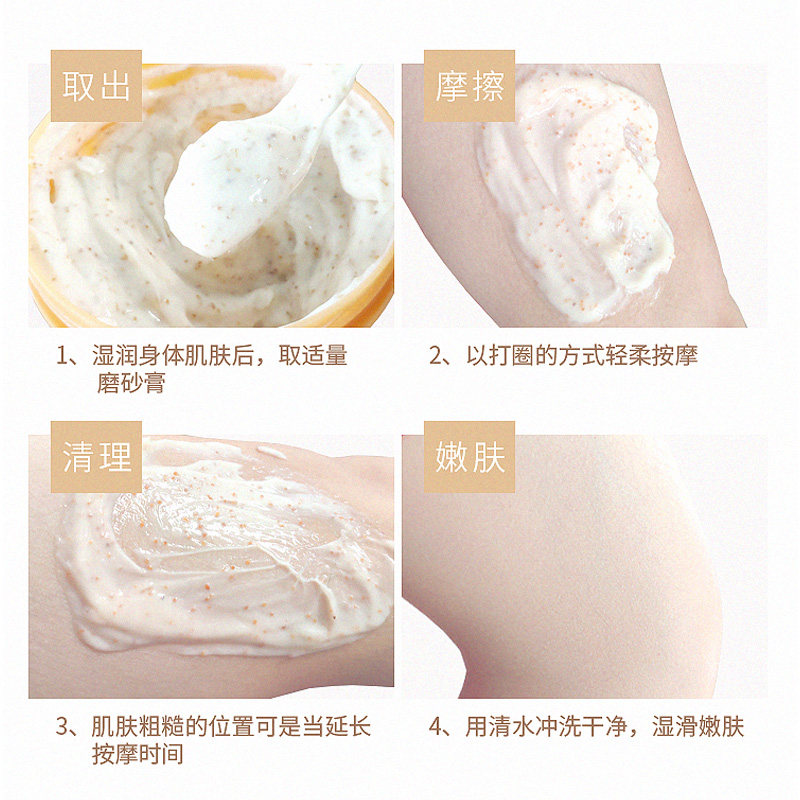 取出

1、湿润身体肌肤后，取适量磨砂膏

摩擦

2、以打圈的方式轻柔按摩

清理

3、肌肤粗糙的位置可是当延长按摩时间

嫩肤

4、用清水冲洗干净，湿滑嫩肤