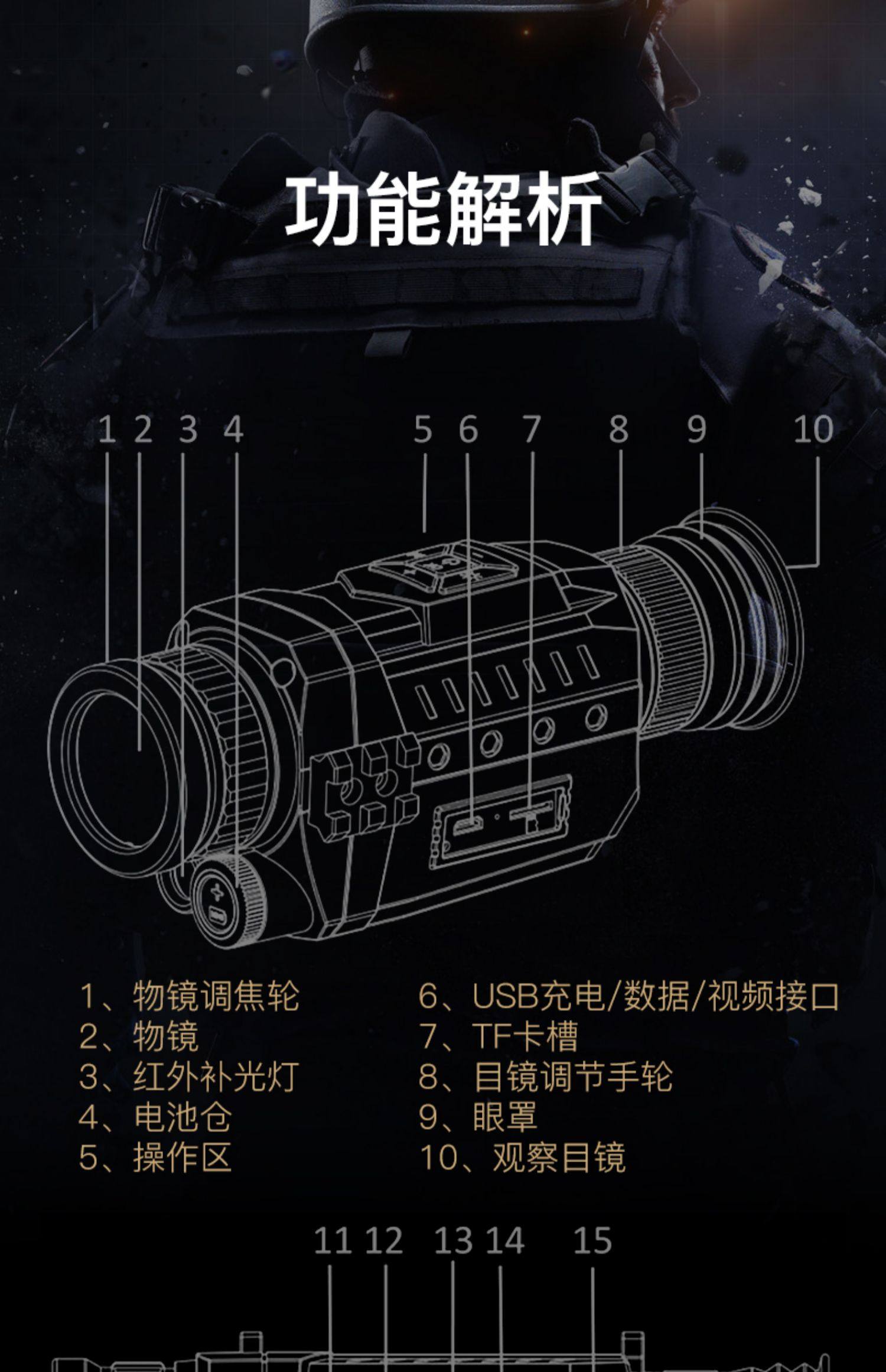 功能解析

1 2 3 4 5 6 7 8 9 10

1、物镜调焦轮
2、物镜
3、红外补光灯
4、电池仓
5、操作区

6、USB充电/数据/视频接口
7、TF卡槽
8、目镜调节手轮
9、眼罩
10、观察目镜

11 12 13 14 15