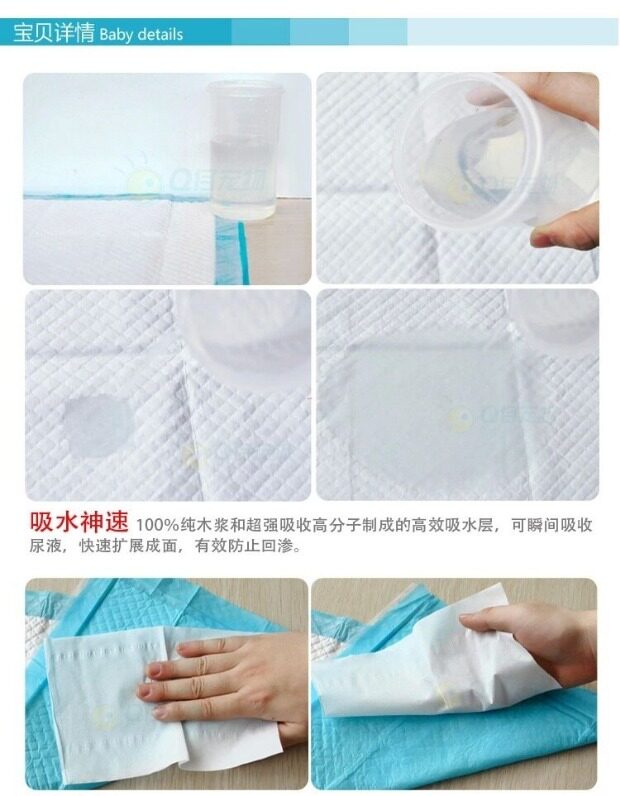 宝贝详情 Baby details

吸水神速 100%纯木浆和超强吸收高分子制成的高效吸水层，可瞬间吸收尿液，快速扩展成面，有效防止回渗。