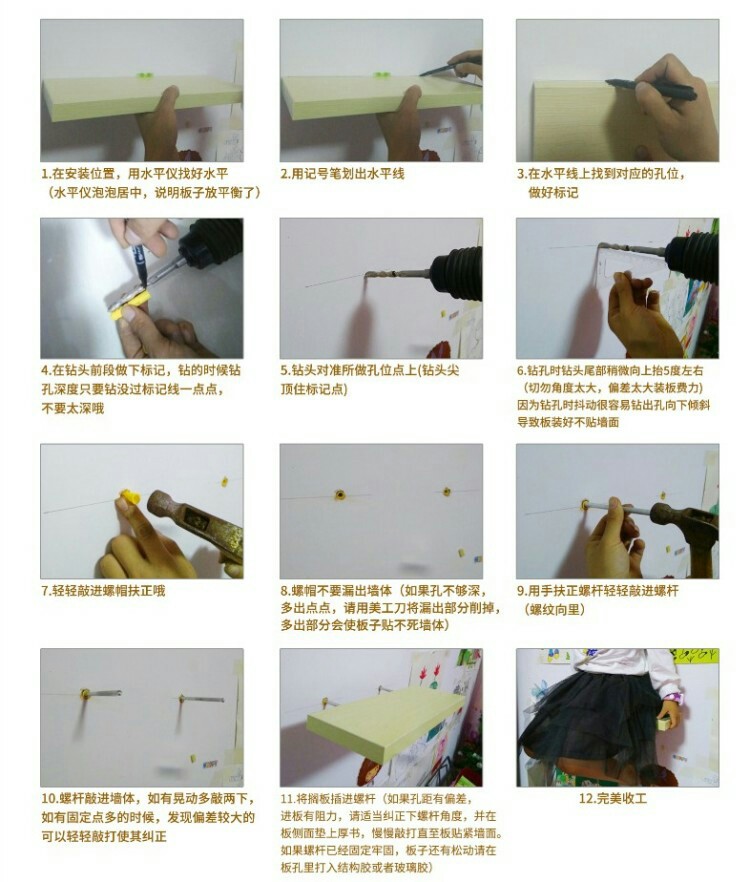 1.在安装位置，用水平仪找好水平（水平仪泡泡居中，说明板子放平衡了）

2.用记号笔划出水平线

3.在水平线上找到对应的孔位，做好标记

4.在钻头前段做下标记，钻的时候钻孔深度只要钻没过标记线一点点，不要太深哦

5.钻头对准所做孔位点上(钻头尖顶住标记点)

6.钻孔时钻头尾部稍微向上抬5度左右（切勿角度太大，偏差太大装板费力）因为钻孔时抖动很容易钻出孔向下倾斜导致板装好不贴墙面

7.轻轻敲进螺帽扶正哦

8.螺帽不要漏出墙体（如果孔不够深，多出点点，请用美工刀将漏出部分削掉，多出部分会使板子贴不死墙体）

9.用手扶正螺杆轻轻敲进螺杆（螺纹向里）

10.螺杆敲进墙体，如有晃动多敲两下，如有固定点多的时候，发现偏差较大的可以轻轻敲打使其纠正

11.将搁板插进螺杆（如果孔距有偏差，进板有阻力，请适当纠正下螺杆角度，并在板侧面垫上厚书，慢慢敲打直至板贴紧墙面。如果螺杆已经固定牢固，板子还有松动请在板孔里打入结构胶或者玻璃胶）

12.完美收工