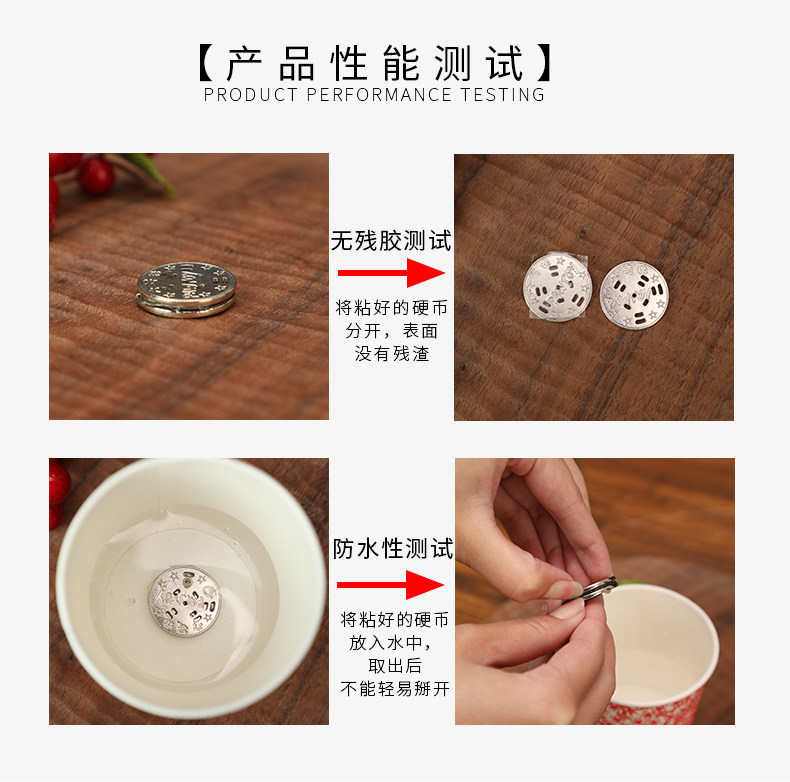 【产品性能测试】
PRODUCT PERFORMANCE TESTING

无残胶测试

将粘好的硬币分开，表面没有残渣

防水性测试

将粘好的硬币放入水中，取出后不能轻易掰开