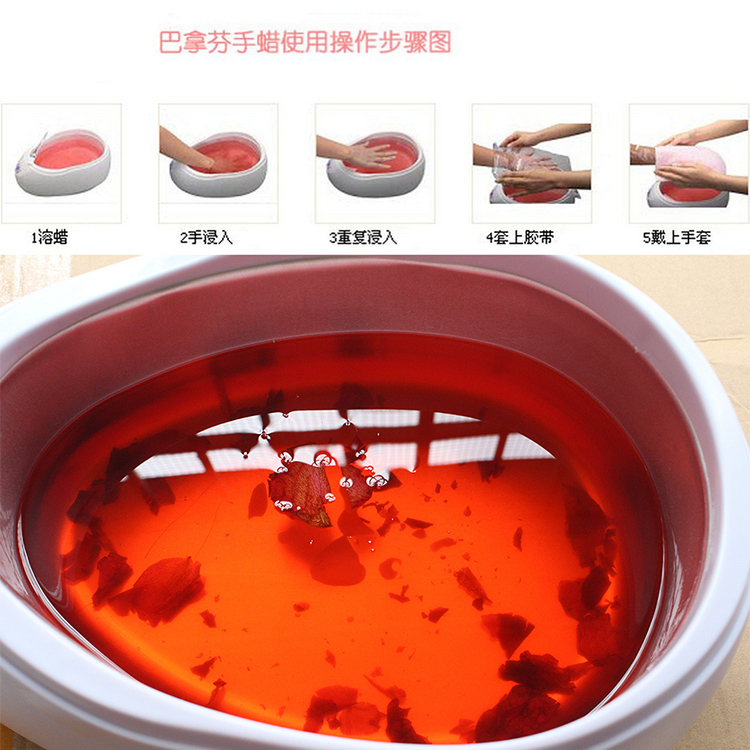 巴拿芬手蜡使用操作步骤图

1溶蜡

2手浸入

3重复浸入

4套上胶带

5戴上手套