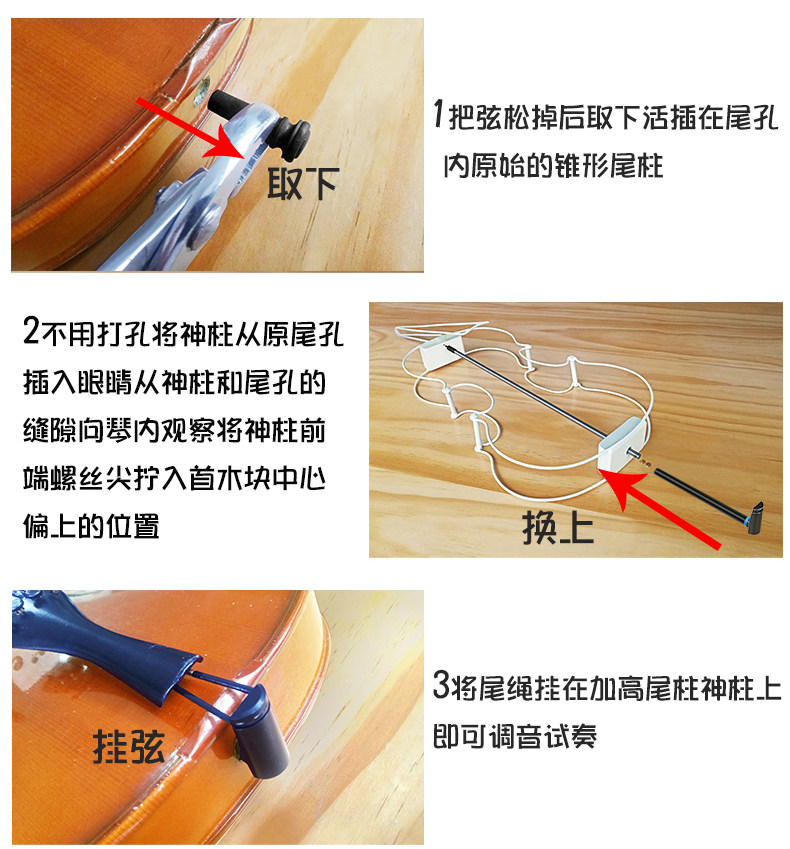 取下

1把弦松掉后取下活插在尾孔内原始的锥形尾柱

2不用打孔将神柱从原尾孔插入眼睛从神柱和尾孔的缝隙向琴内观察将神柱前端螺丝尖拧入首木块中心偏上的位置

换上

挂弦

3将尾绳挂在加高尾柱神柱上即可调音试奏