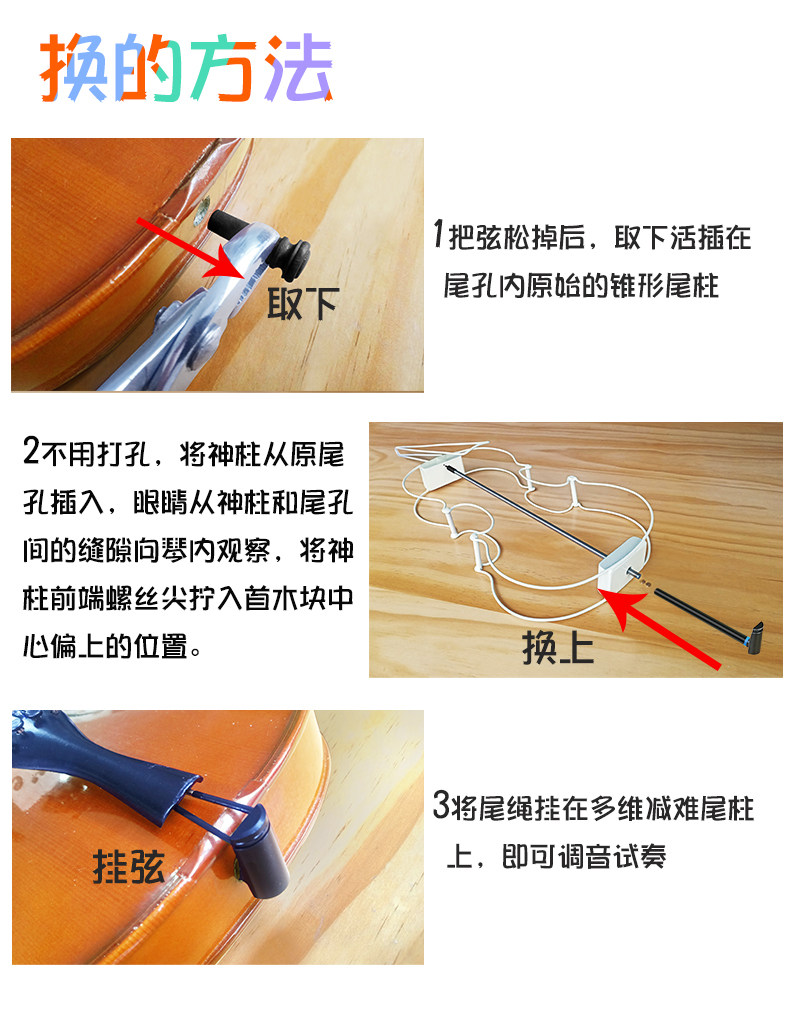 换的方法

取下

1把弦松掉后，取下活插在尾孔内原始的锥形尾柱

2不用打孔，将神柱从原尾孔插入，眼睛从神柱和尾孔间的缝隙向琴内观察，将神柱前端螺丝尖拧入首木块中心偏上的位置。

换上

挂弦

3将尾绳挂在多维减难尾柱上，即可调音试奏