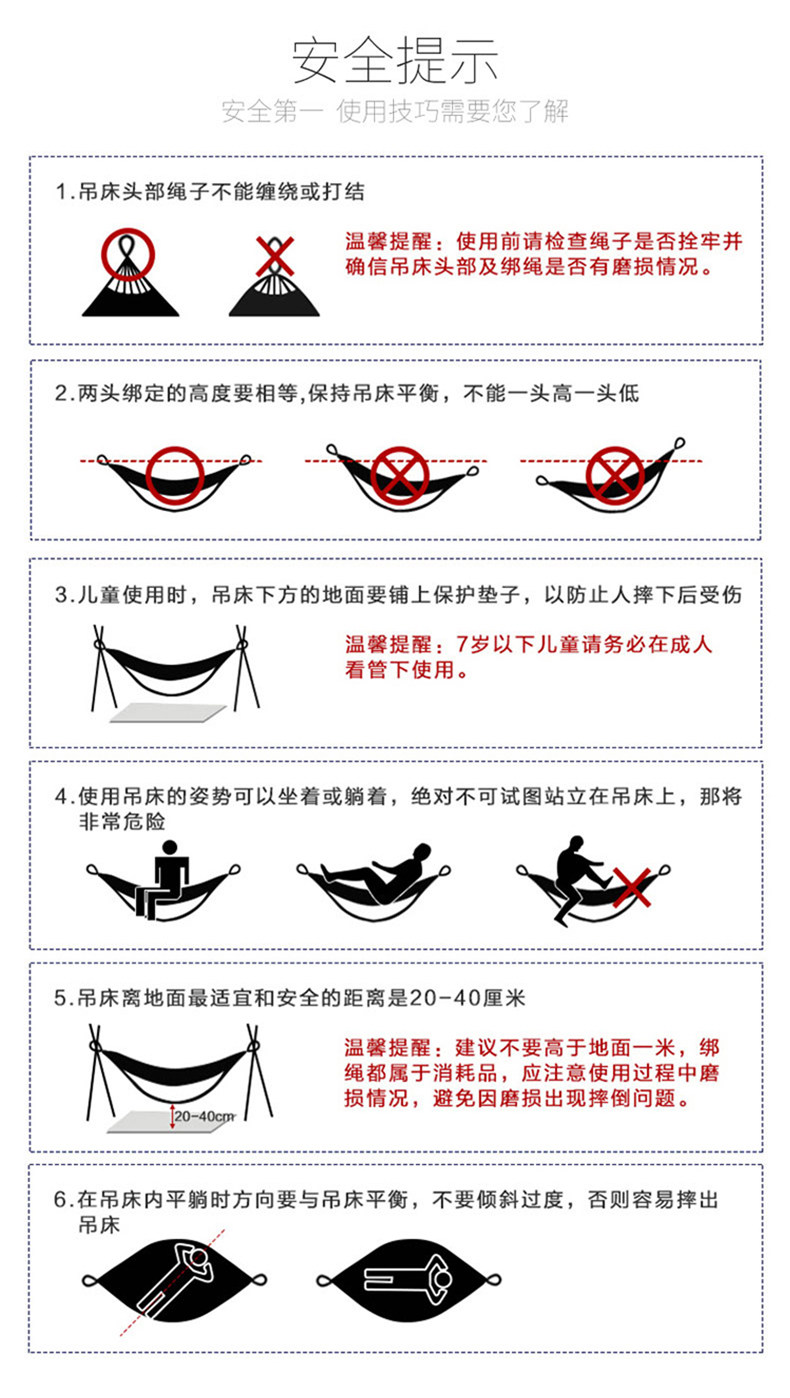 安全提示

安全第一 使用技巧需要您了解

1.吊床头部绳子不能缠绕或打结

温馨提醒：使用前请检查绳子是否拴牢并确信吊床头部及绑绳是否有磨损情况。

2.两头绑定的高度要相等,保持吊床平衡，不能一头高一头低

3.儿童使用时，吊床下方的地面要铺上保护垫子，以防止人摔下后受伤

温馨提醒：7岁以下儿童请务必在成人看管下使用。

4.使用吊床的姿势可以坐着或躺着，绝对不可试图站立在吊床上，那将非常危险

5.吊床离地面最适宜和安全的距离是20-40厘米

20-40cm

温馨提醒：建议不要高于地面一米，绑绳都属于消耗品，应注意使用过程中磨损情况，避免因磨损出现摔倒问题。

6.在吊床内平躺时方向要与吊床平衡，不要倾斜过度，否则容易摔出吊床