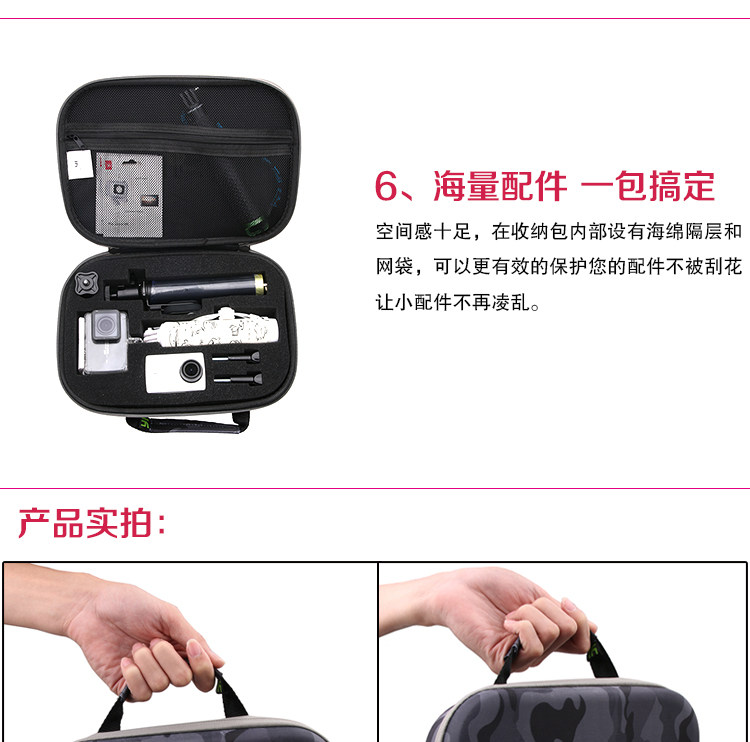 6、海量配件 一包搞定

空间感十足，在收纳包内部设有海绵隔层和网袋，可以更有效的保护您的配件不被刮花让小配件不再凌乱。

产品实拍：