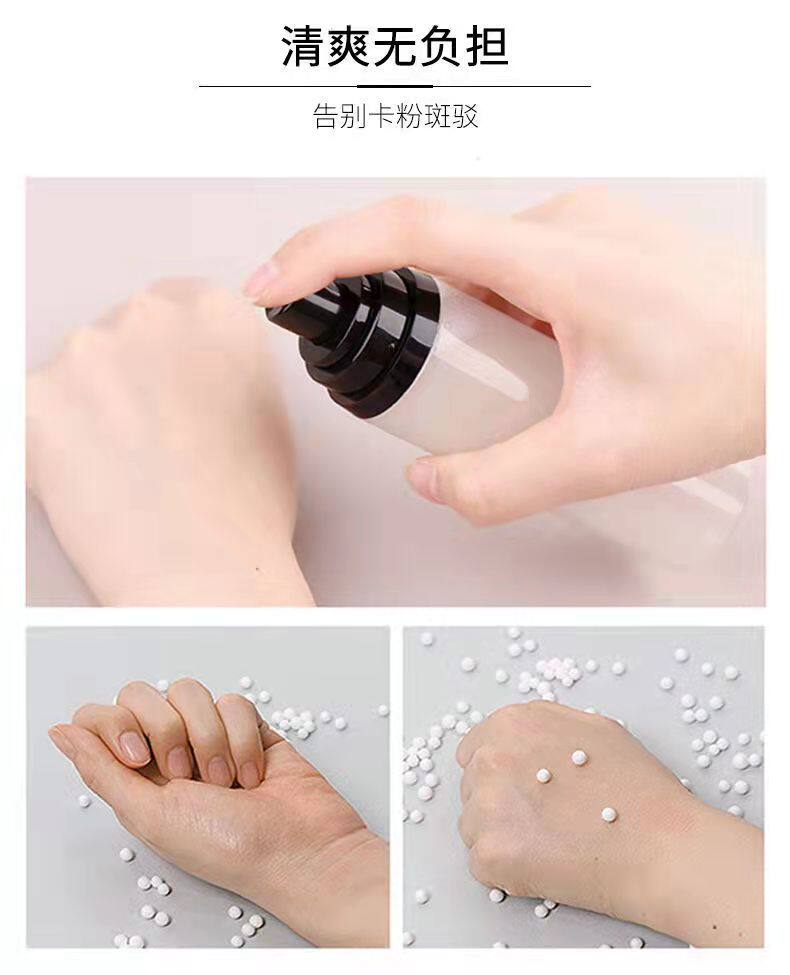 清爽无负担

告别卡粉斑驳