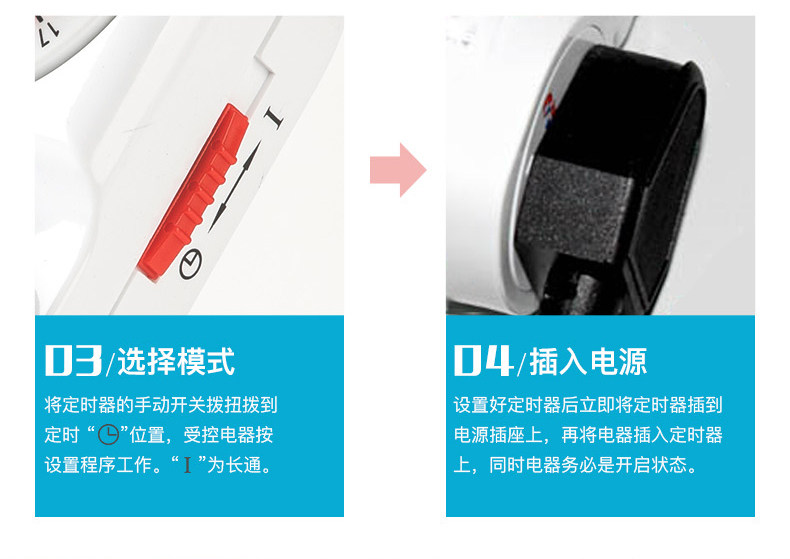 17

I

03/选择模式

将定时器的手动开关拨扭拨到定时“◷”位置，受控电器按设置程序工作。“I”为长通。

04/插入电源

设置好定时器后立即将定时器插到电源插座上，再将电器插入定时器上，同时电器务必是开启状态。