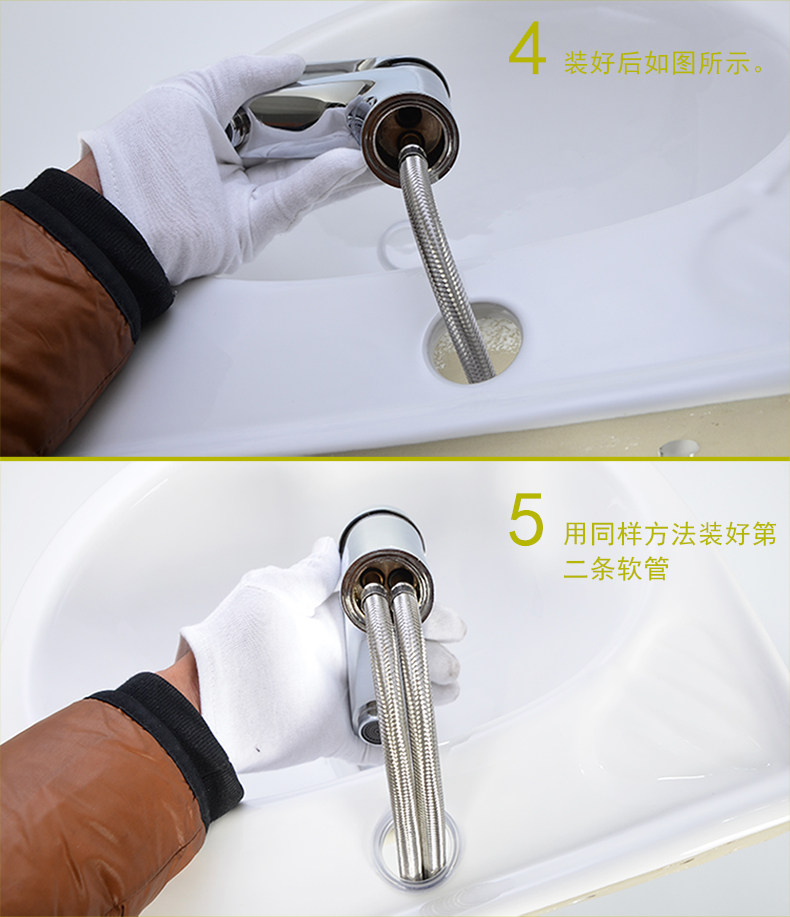 4 装好后如图所示。

5 用同样方法装好第二条软管