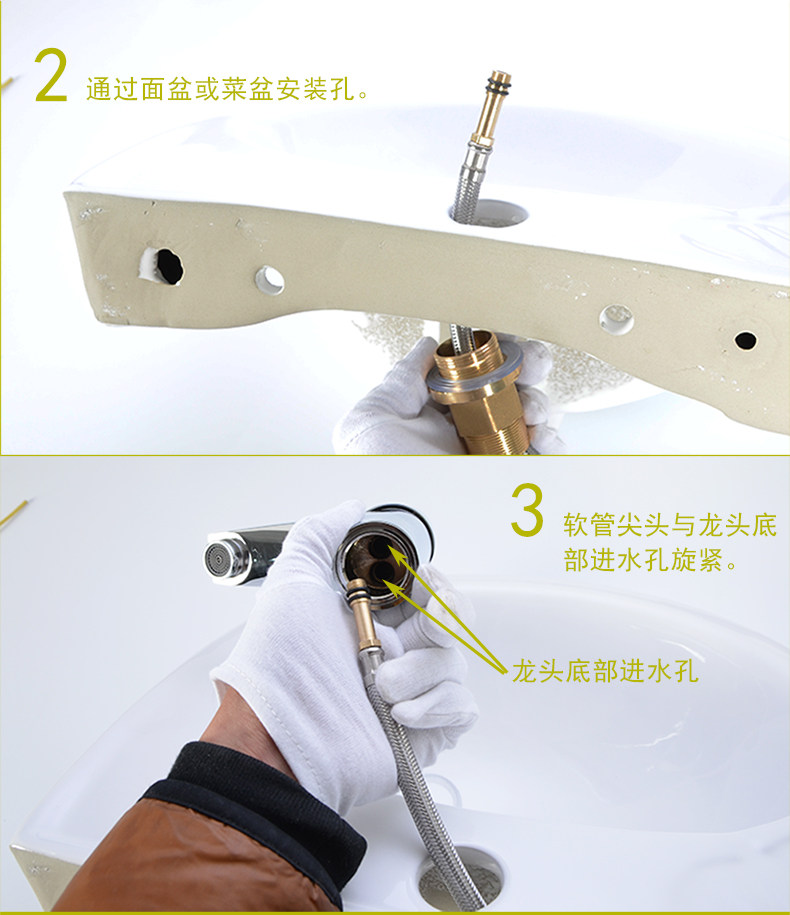 2 通过面盆或菜盆安装孔。

3 软管尖头与龙头底部进水孔旋紧。

龙头底部进水孔