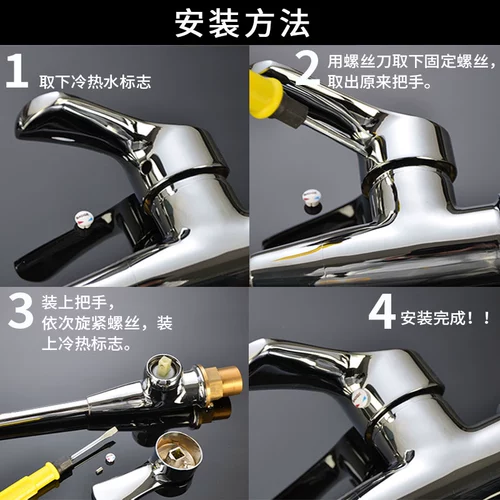 安装方法

1 取下冷热水标志

2 用螺丝刀取下固定螺丝，取出原来把手。

3 装上把手，依次旋紧螺丝，装上冷热标志。

4 安装完成！！