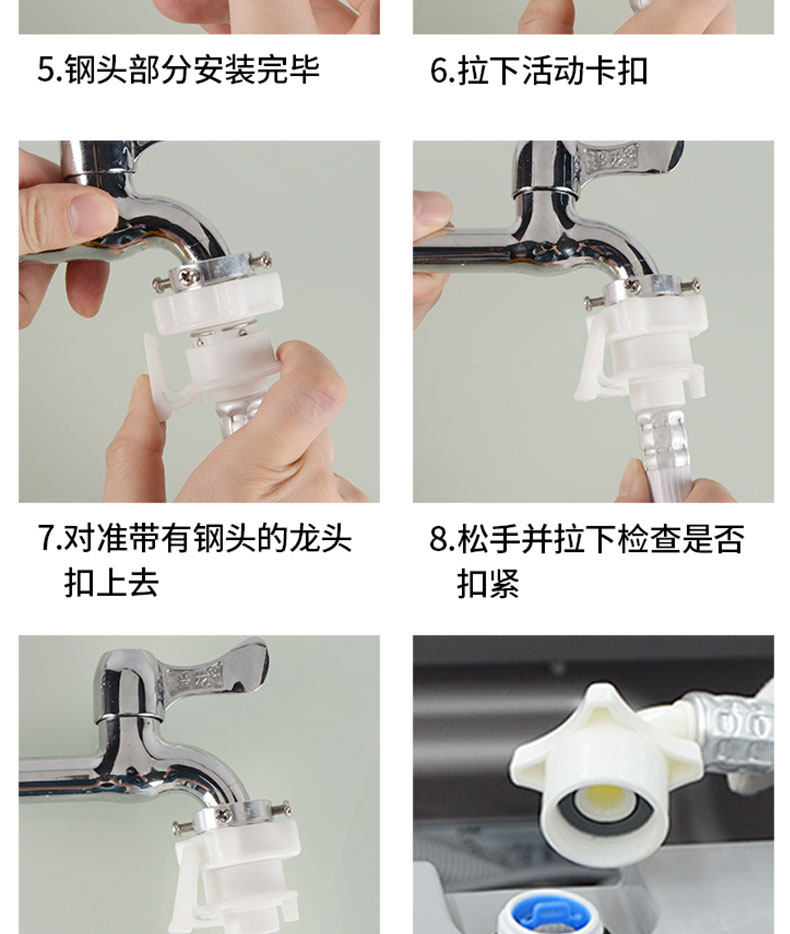 5.钢头部分安装完毕

6.拉下活动卡扣

7.对准带有钢头的龙头扣上去

8.松手并拉下检查是否扣紧