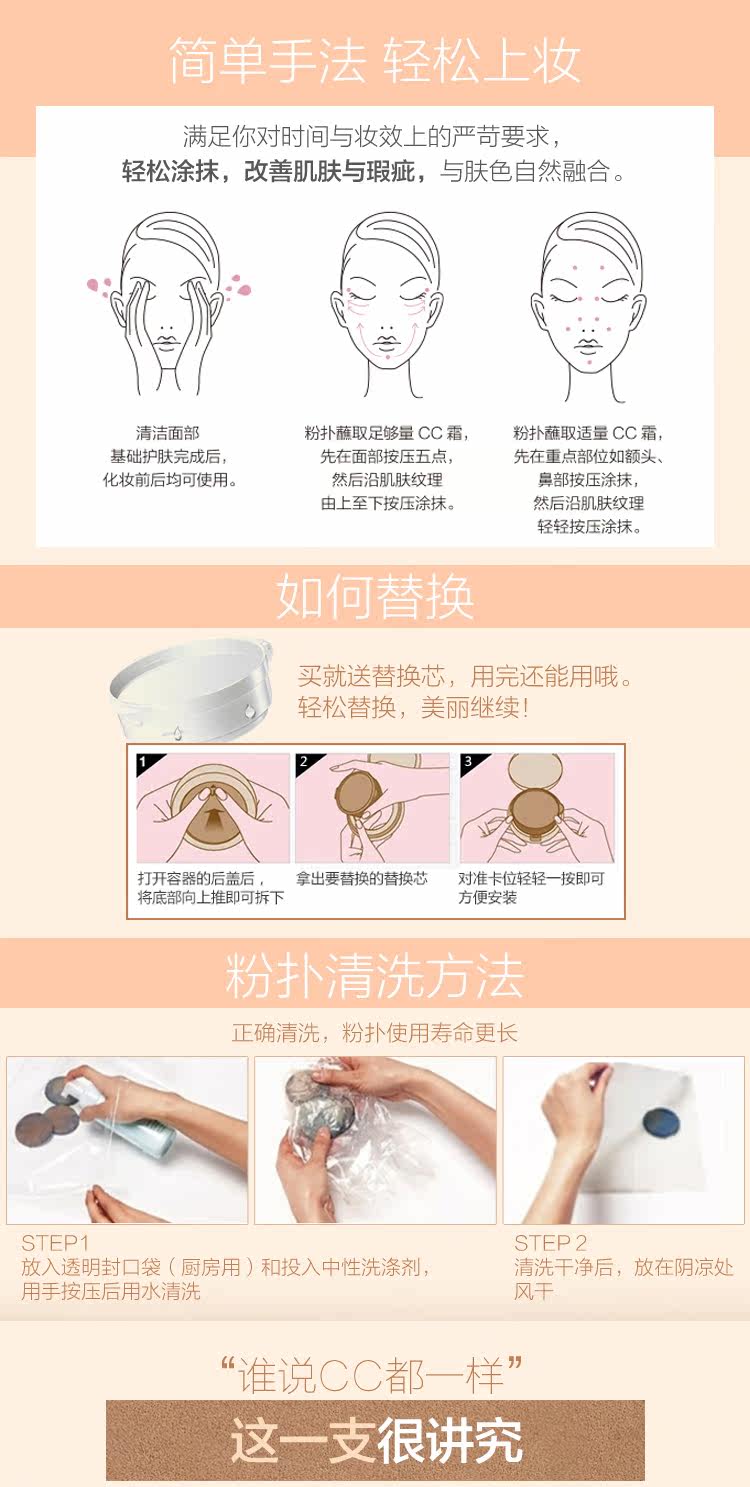 简单手法 轻松上妆

满足你对时间与妆效上的严苛要求，
轻松涂抹，改善肌肤与瑕疵，与肤色自然融合。

清洁面部
基础护肤完成后，
化妆前后均可使用。

粉扑蘸取足够量 CC 霜，
先在面部按压五点，
然后沿肌肤纹理
由上至下按压涂抹。

粉扑蘸取适量 CC 霜，
先在重点部位如额头、
鼻部按压涂抹，
然后沿肌肤纹理
轻轻按压涂抹。

如何替换

买就送替换芯，用完还能用哦。
轻松替换，美丽继续！

1
打开容器的后盖后，
将底部向上推即可拆下

2
拿出要替换的替换芯

3
对准卡位轻轻一按即可
方便安装

粉扑清洗方法

正确清洗，粉扑使用寿命更长

STEP1
放入透明封口袋（厨房用）和投入中性洗涤剂，
用手按压后用水清洗

STEP 2
清洗干净后，放在阴凉处
风干

“谁说CC都一样”
这一支很讲究