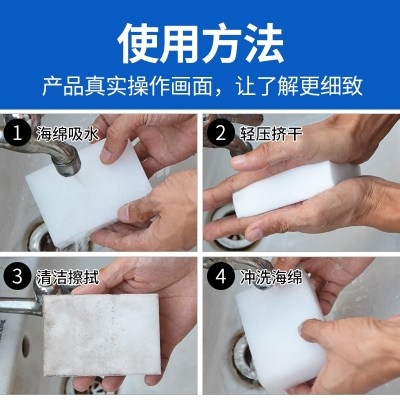 使用方法
产品真实操作画面，让了解更细致

1 海绵吸水

2 轻压挤干

3 清洁擦拭

4 冲洗海绵