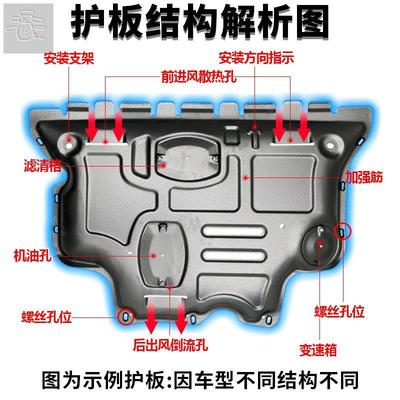 护板结构解析图

安装支架

安装方向指示

前进风散热孔

滤清格

加强筋

机油孔

螺丝孔位

螺丝孔位

后出风倒流孔

变速箱

图为示例护板:因车型不同结构不同