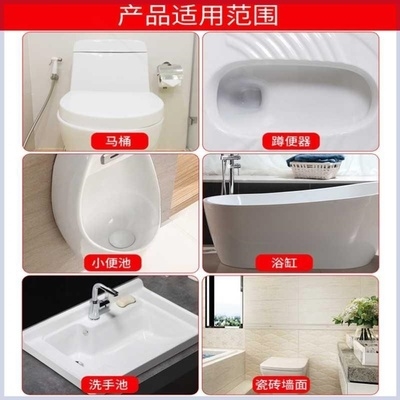 产品适用范围

马桶

蹲便器

小便池

浴缸

洗手池

瓷砖墙面