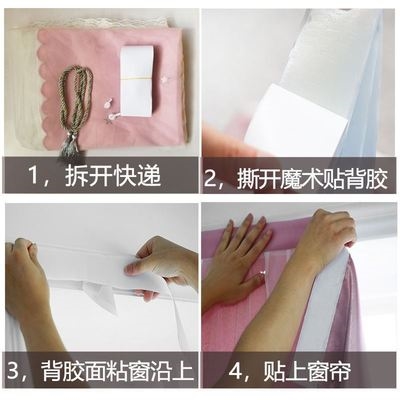 1，拆开快递

2，撕开魔术贴背胶

3，背胶面粘窗沿上

4，贴上窗帘