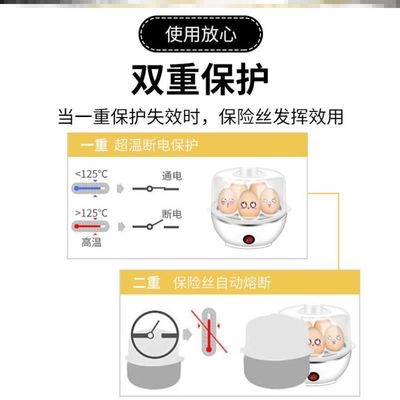 使用放心

双重保护

当一重保护失效时，保险丝发挥效用

一重 超温断电保护

<125°C

通电

>125°C

断电

高温

二重 保险丝自动熔断