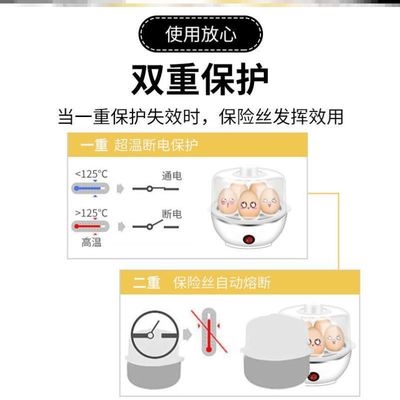 使用放心

双重保护

当一重保护失效时，保险丝发挥效用

一重 超温断电保护

<125°C

通电

>125°C

断电

高温

二重 保险丝自动熔断