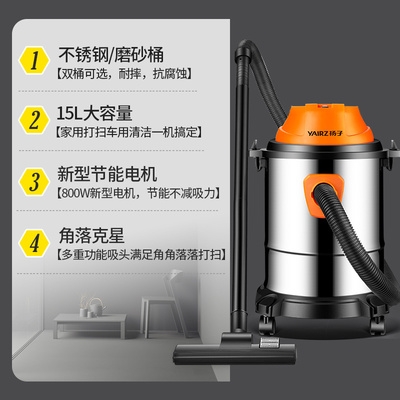 1 不锈钢/磨砂桶
【双桶可选，耐摔，抗腐蚀】

2 15L大容量
【家用打扫车用清洁一机搞定】

3 新型节能电机
【800W新型电机，节能不减吸力】

4 角落克星
【多重功能吸头满足角角落落打扫】

YAIRZ 扬子