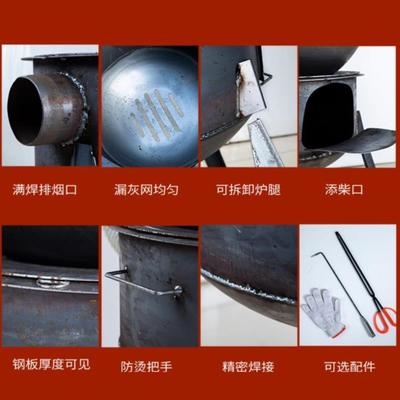 满焊排烟口

漏灰网均匀

可拆卸炉腿

添柴口

钢板厚度可见

防烫把手

精密焊接

可选配件