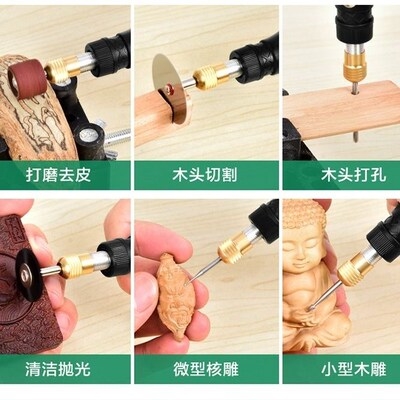 打磨去皮

木头切割

木头打孔

清洁抛光

微型核雕

小型木雕