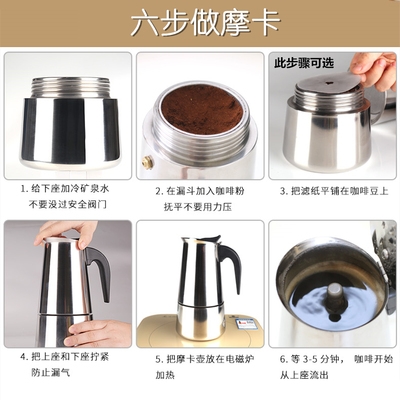 六步做摩卡

此步骤可选

1. 给下座加冷矿泉水
不要没过安全阀门

2. 在漏斗加入咖啡粉
抚平不要用力压

3. 把滤纸平铺在咖啡豆上

4. 把上座和下座拧紧
防止漏气

5. 把摩卡壶放在电磁炉
加热

6. 等 3-5 分钟， 咖啡开始
从上座流出