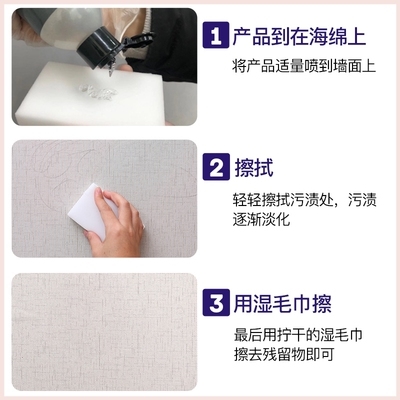 1 产品到在海绵上

将产品适量喷到墙面上

2 擦拭

轻轻擦拭污渍处，污渍逐渐淡化

3 用湿毛巾擦

最后用拧干的湿毛巾擦去残留物即可