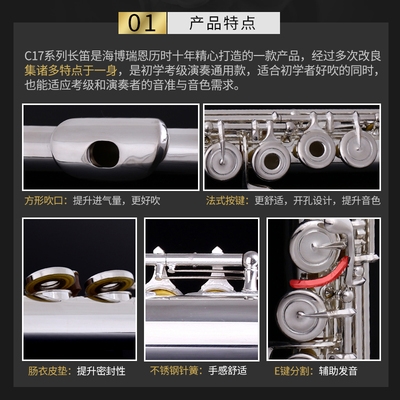 01 产品特点

C17系列长笛是海博瑞恩历时十年精心打造的一款产品，经过多次改良集诸多特点于一身，是初学考级演奏通用款，适合初学者好吹的同时，也能适应考级和演奏者的音准与音色需求。

方形吹口：提升进气量，更好吹

法式按键：更舒适，开孔设计，提升音色

肠衣皮垫：提升密封性

不锈钢针簧：手感舒适

E键分割：辅助发音