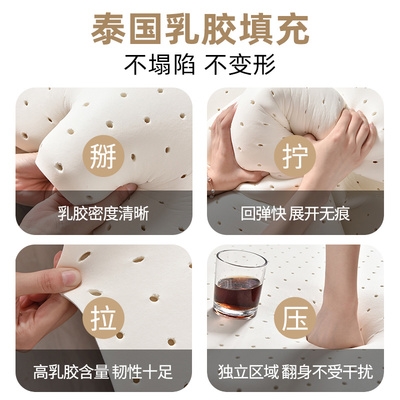 泰国乳胶填充
不塌陷 不变形

掰
乳胶密度清晰

拧
回弹快 展开无痕

拉
高乳胶含量 韧性十足

压
独立区域 翻身不受干扰