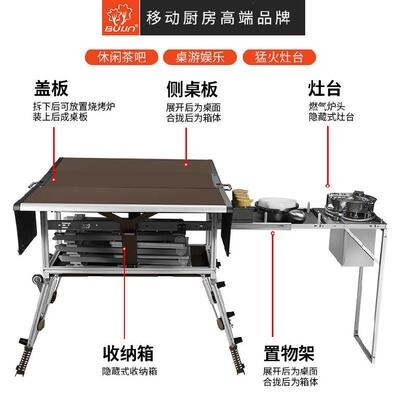 BULIN 移动厨房高端品牌

休闲茶吧 桌游娱乐 猛火灶台

盖板
拆下后可放置烧烤炉
装上后成桌板

侧桌板
展开后为桌面
合拢后为箱体

灶台
燃气炉头
隐藏式灶台

收纳箱
隐藏式收纳箱

置物架
展开后为桌面
合拢后为箱体