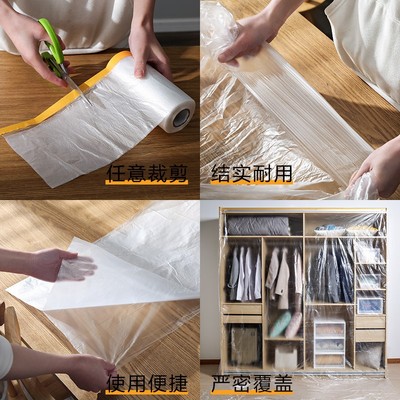 任意裁剪

结实耐用

使用便捷

严密覆盖