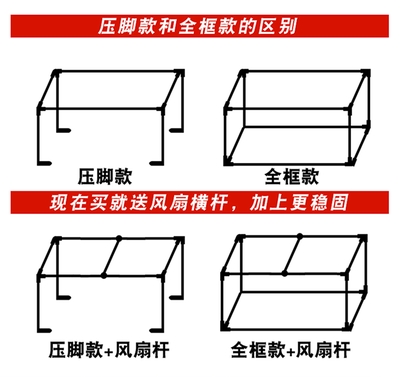 压脚款和全框款的区别

压脚款

全框款

现在买就送风扇横杆，加上更稳固

压脚款+风扇杆

全框款+风扇杆