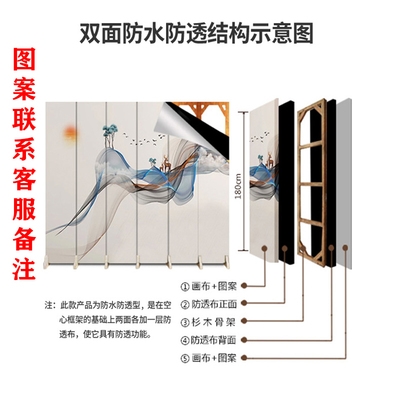 双面防水防透结构示意图

图案联系客服备注

180cm

注：此款产品为防水防透型，是在空心框架的基础上两面各加一层防透布，使它具有防透功能。

①画布+图案
②防透布正面
③杉木骨架
④防透布背面
⑤画布+图案