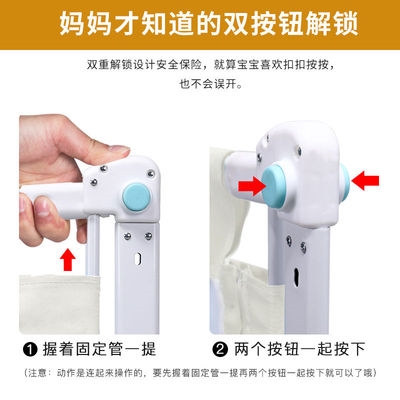 妈妈才知道的双按钮解锁

双重解锁设计安全保险，就算宝宝喜欢扣扣按按，也不会误开。

❶ 握着固定管一提

❷ 两个按钮一起按下

（注意：动作是连起来操作的，要先握着固定管一提再两个按钮一起按下就可以了哦）