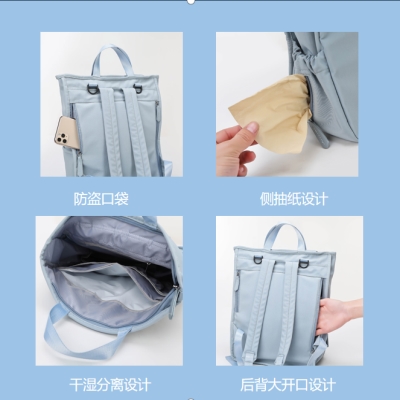 防盗口袋

侧抽纸设计

干湿分离设计

后背大开口设计