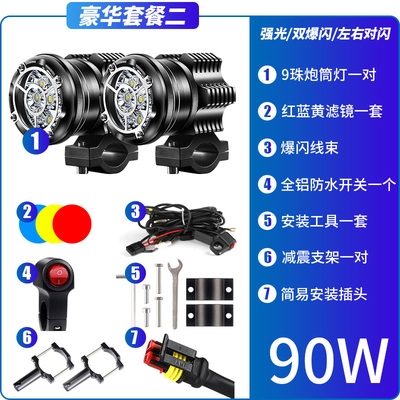 豪华套餐二

1

2

3

4

5

6

7

强光/双爆闪/左右对闪

1 9珠炮筒灯一对

2 红蓝黄滤镜一套

3 爆闪线束

4 全铝防水开关一个

5 安装工具一套

6 减震支架一对

7 简易安装插头

90W