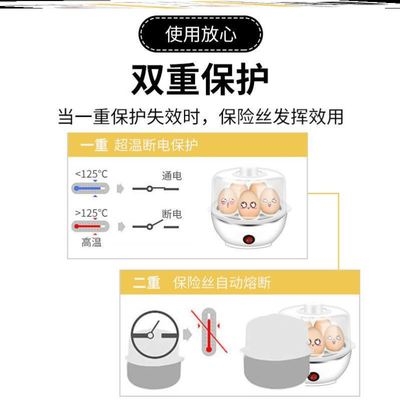 使用放心

双重保护

当一重保护失效时，保险丝发挥效用

一重 超温断电保护

<125°C

通电

>125°C

断电

高温

二重 保险丝自动熔断