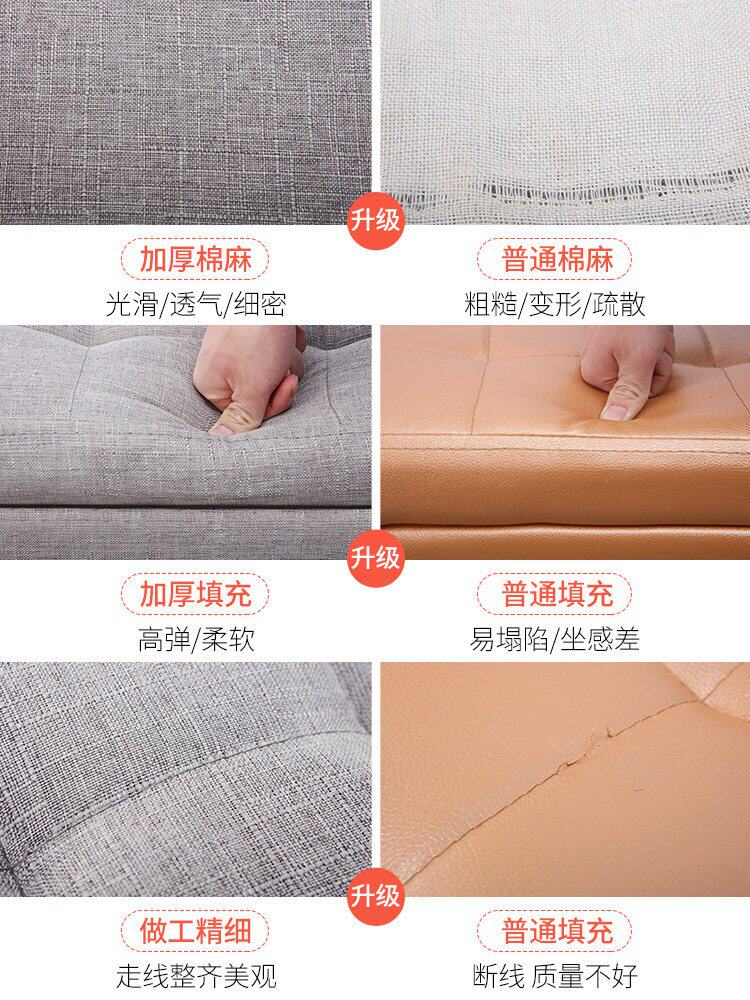 升级

加厚棉麻
光滑/透气/细密

普通棉麻
粗糙/变形/疏散

升级

加厚填充
高弹/柔软

普通填充
易塌陷/坐感差

升级

做工精细
走线整齐美观

普通填充
断线 质量不好